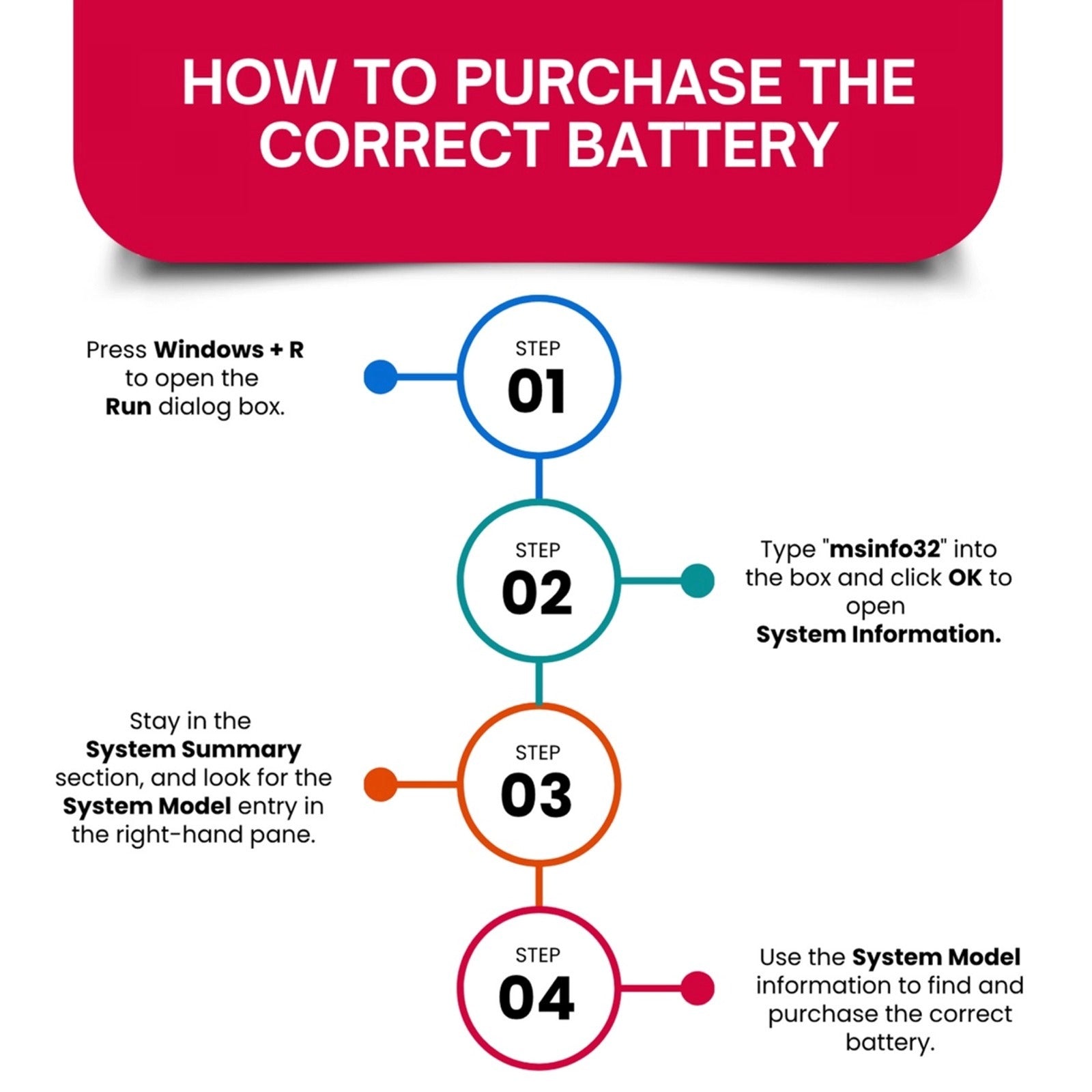 HOW TO PURCHASE THE CORRECT BATTERY

STEP 01

Press Windows + R to open the Run dialog box.

STEP 02

Type "msinfo32" into the box and click OK to open System Information.

STEP 03

Stay in the System Summary section, and look for the System Model entry in the right-hand pane.

STEP 04

Use the System Model information to find and purchase the correct battery.