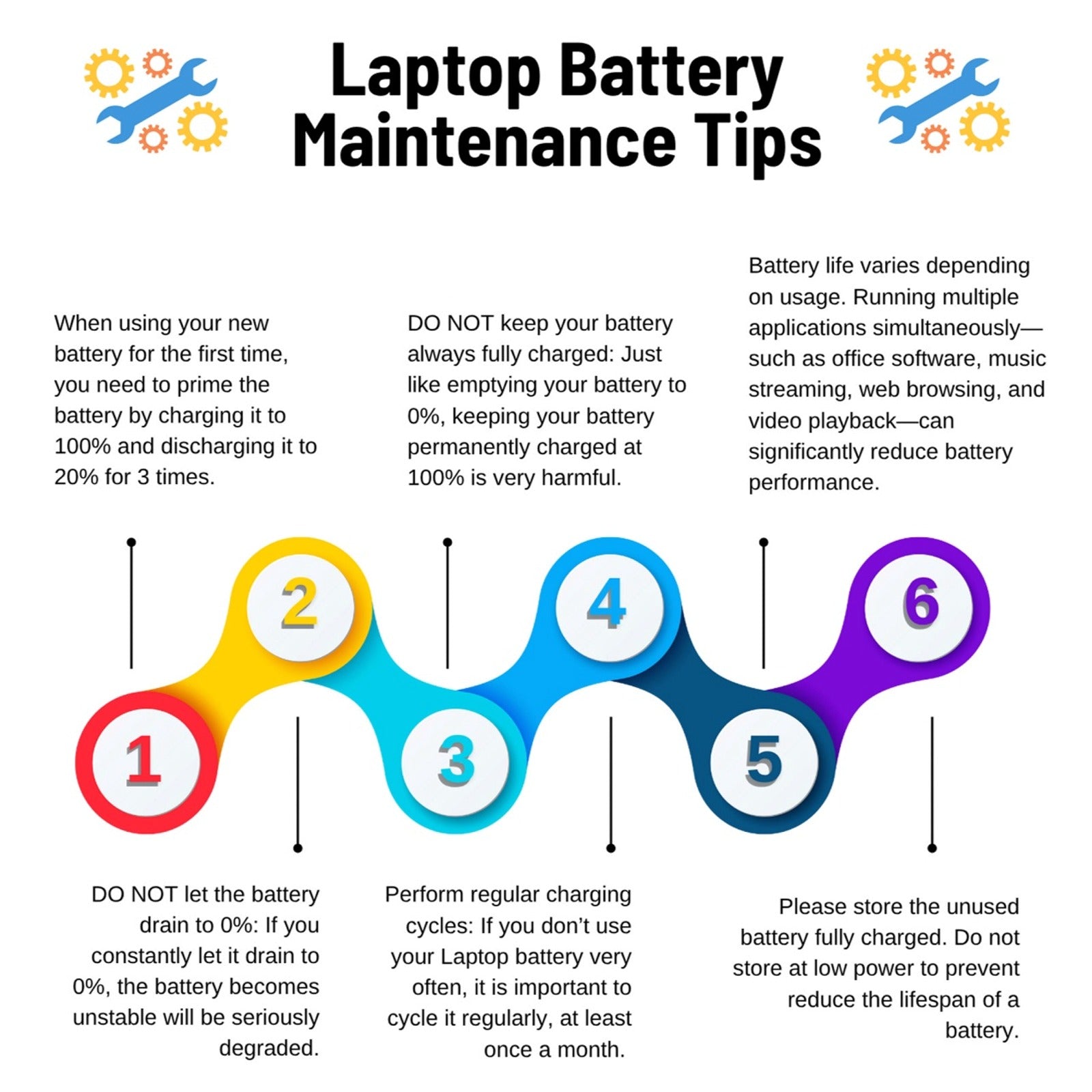 Laptop Battery Maintenance Tips

When using your new battery for the first time, you need to prime the battery by charging it to 100% and discharging it to 20% for 3 times.

DO NOT keep your battery always fully charged: Just like emptying your battery to 0%, keeping your battery permanently charged at 100% is very harmful.

Battery life varies depending on usage. Running multiple applications simultaneously—such as office software, music streaming, web browsing, and video playback—can significantly reduce battery performance.

2

4

6

1

3

5

DO NOT let the battery drain to 0%: If you constantly let it drain to 0%, the battery becomes unstable will be seriously degraded.

Perform regular charging cycles: If you don't use your Laptop battery very often, it is important to cycle it regularly, at least once a month.

Please store the unused battery fully charged. Do not store at low power to prevent reduce the lifespan of a battery.